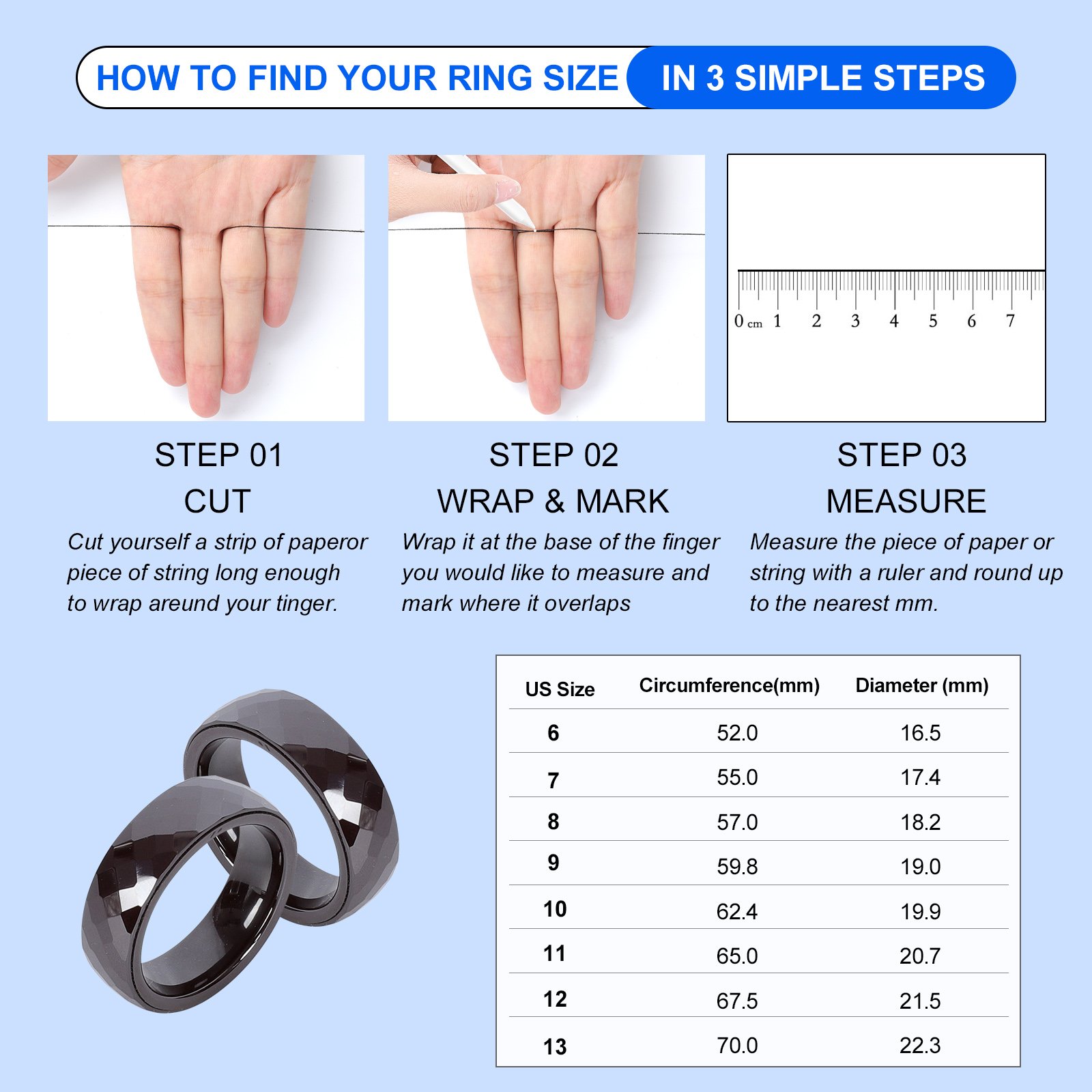 HOW TO FIND YOUR RING SIZE IN 3 SIMPLE STEPS

0 cm 1 2 3 4 5 6 7

STEP 01
CUT
Cut yourself a strip of paperor piece of string long enough to wrap areund your tinger.

STEP 02
WRAP & MARK
Wrap it at the base of the finger you would like to measure and mark where it overlaps

STEP 03
MEASURE
Measure the piece of paper or string with a ruler and round up to the nearest mm.

| US Size | Circumference(mm) | Diameter (mm) |
|---|---|---|
| 6 | 52.0 | 16.5 |
| 7 | 55.0 | 17.4 |
| 8 | 57.0 | 18.2 |
| 9 | 59.8 | 19.0 |
| 10 | 62.4 | 19.9 |
| 11 | 65.0 | 20.7 |
| 12 | 67.5 | 21.5 |
| 13 | 70.0 | 22.3 |